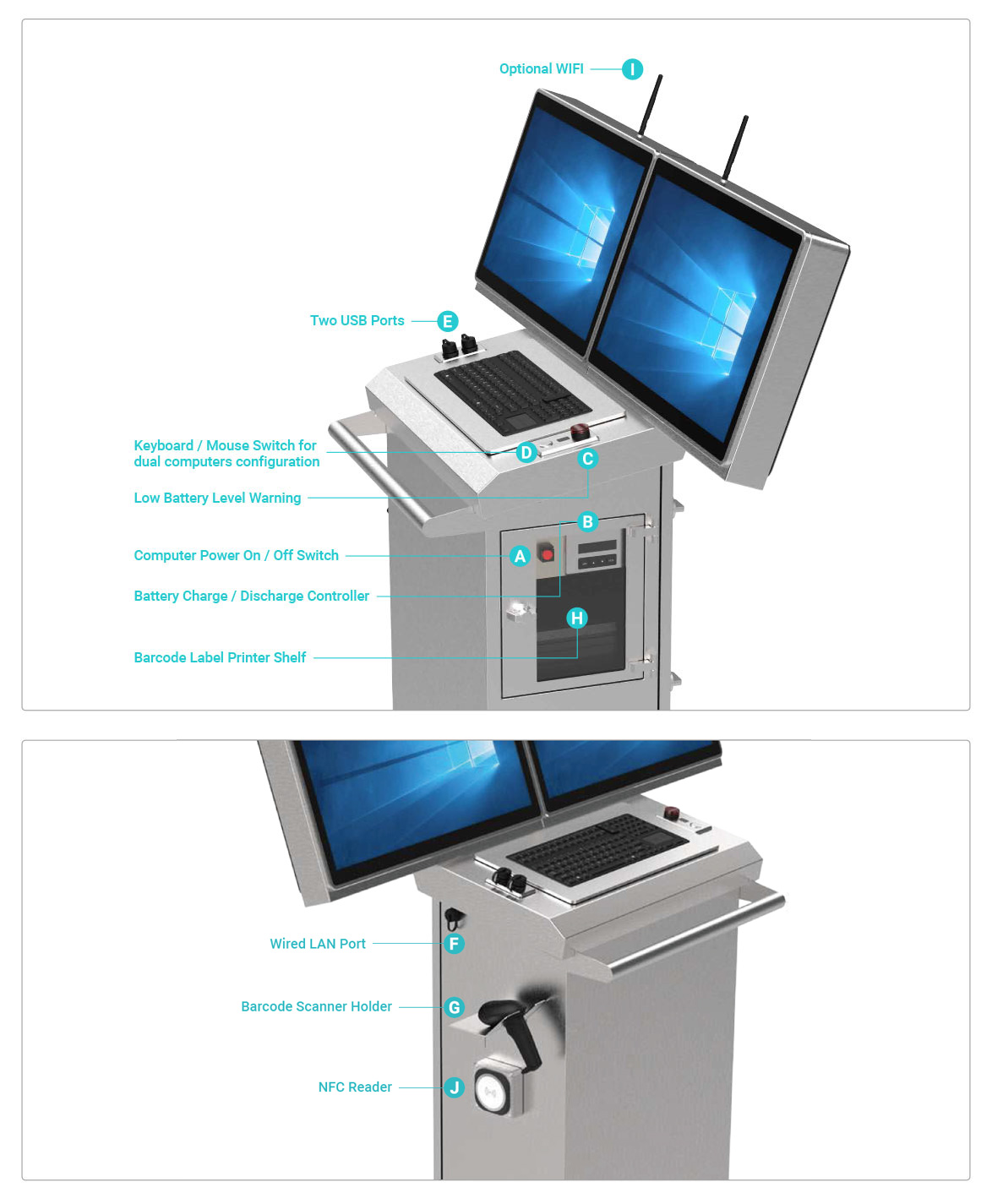 Optional WIFI I

Two USB Ports E

Keyboard / Mouse Switch for dual computers configuration D

C

Low Battery Level Warning

B

Computer Power On / Off Switch A

Battery Charge / Discharge Controller

H

Barcode Label Printer Shelf

Wired LAN Port F

Barcode Scanner Holder G

NFC Reader J